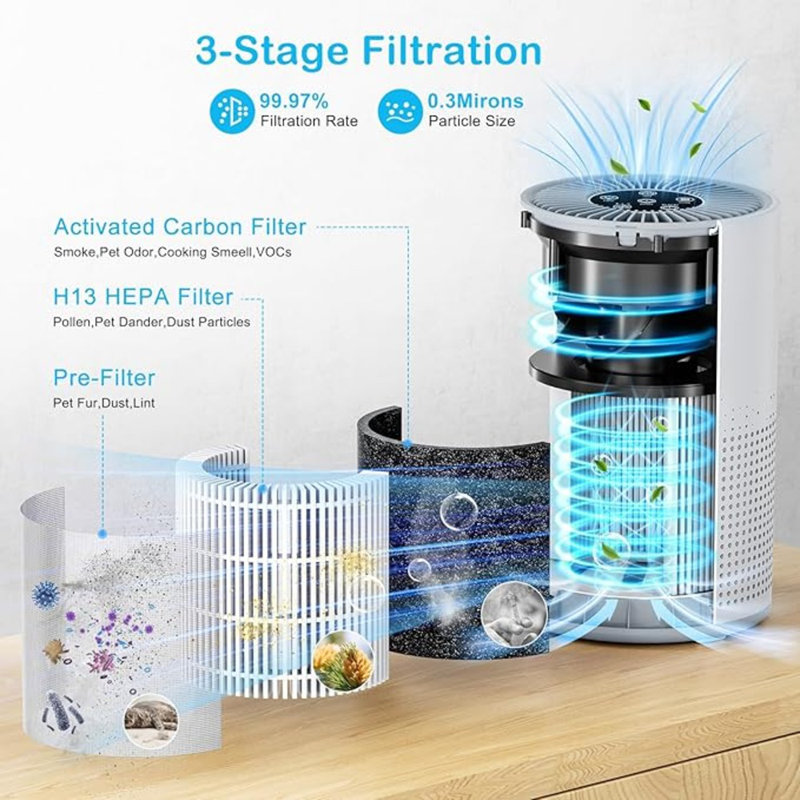 3-Stage Filtration

99.97%
Filtration Rate

0.3Mirons
Particle Size

Activated Carbon Filter
Smoke,Pet Odor,Cooking Smeell,VOCs

H13 HEPA Filter
Pollen,Pet Dander,Dust Particles

Pre-Filter
Pet Fur,Dust,Lint